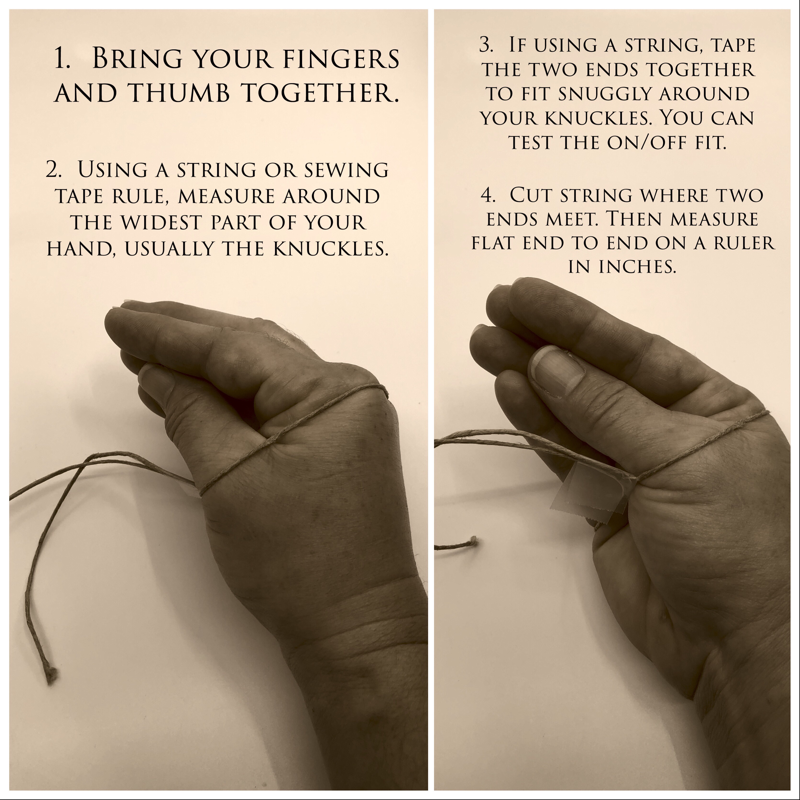 1. Bring your fingers and thumb together.

2. Using a string or sewing tape rule, measure around the widest part of your hand, usually the knuckles.

3. If using a string, tape the two ends together to fit snuggly around your knuckles. You can test the on/off fit.

4. Cut string where two ends meet. Then measure flat end to end on a ruler in inches.